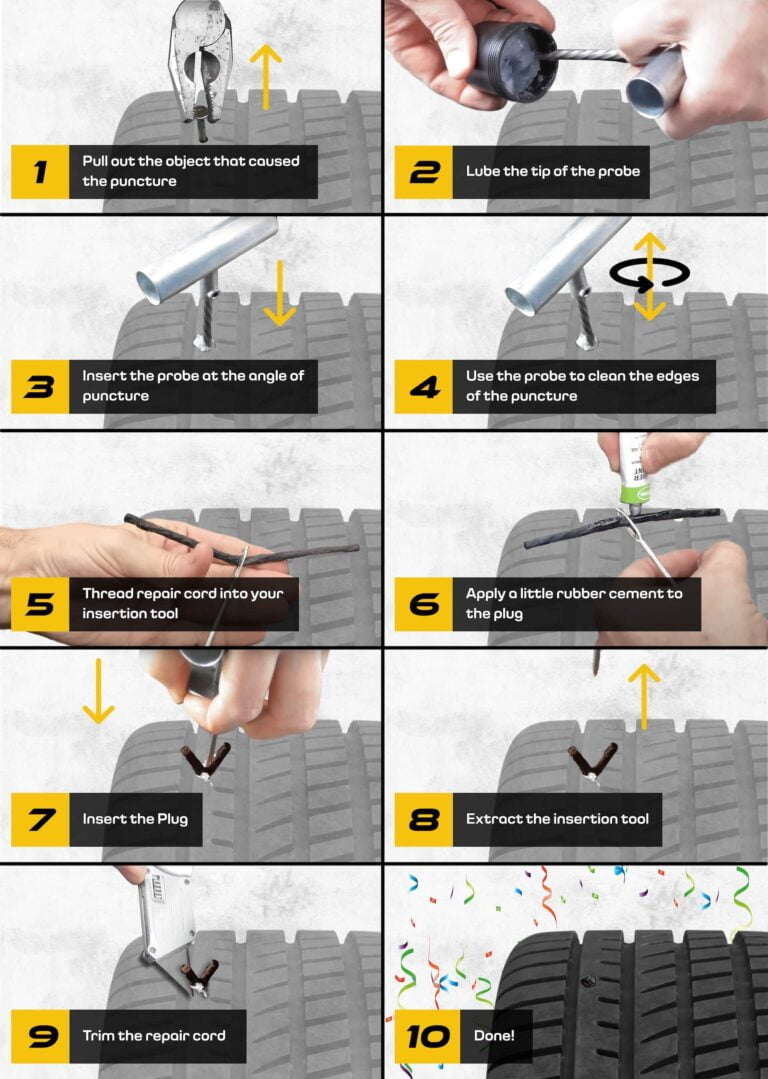 1 Pull out the object that caused the puncture

2 Lube the tip of the probe

3 Insert the probe at the angle of puncture

4 Use the probe to clean the edges of the puncture

5 Thread repair cord into your insertion tool

6 Apply a little rubber cement to the plug

7 Insert the Plug

8 Extract the insertion tool

9 Trim the repair cord

10 Done!