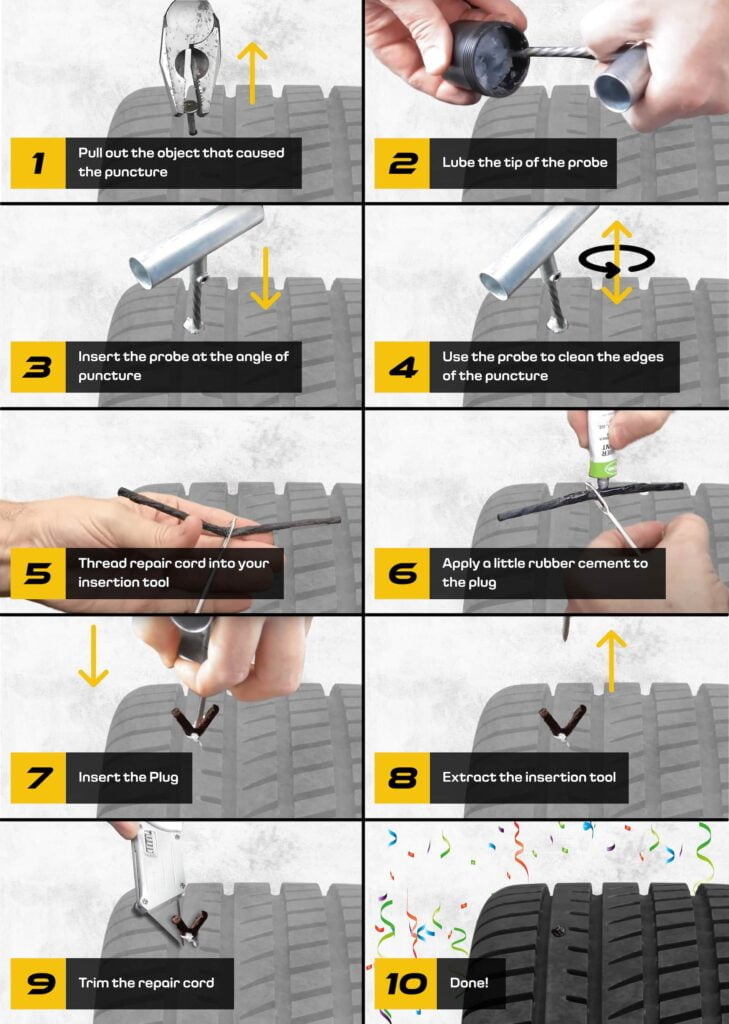 1 Pull out the object that caused the puncture

2 Lube the tip of the probe

3 Insert the probe at the angle of puncture

4 Use the probe to clean the edges of the puncture

5 Thread repair cord into your insertion tool

6 Apply a little rubber cement to the plug

7 Insert the Plug

8 Extract the insertion tool

9 Trim the repair cord

10 Done!